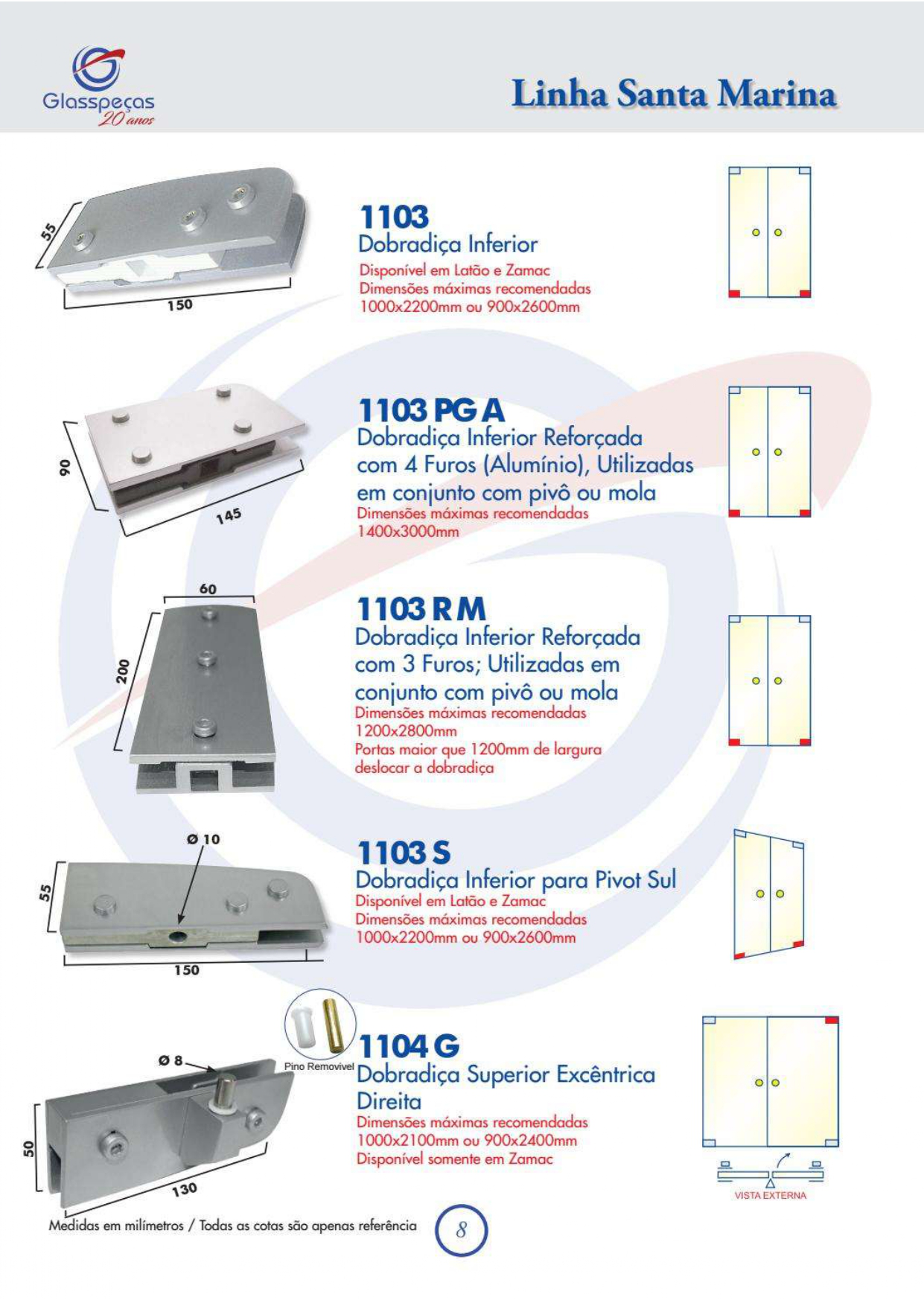 Glasspeças
20 anos

Linha Santa Marina

55
150

1103
Dobradiça Inferior
Disponível em Latão e Zamac
Dimensões máximas recomendadas
1000x2200mm ou 900x2600mm

90
145

1103 PG A
Dobradiça Inferior Reforçada com 4 Furos (Alumínio), Utilizadas em conjunto com pivô ou mola
Dimensões máximas recomendadas
1400x3000mm

60
200

1103 R M
Dobradiça Inferior Reforçada com 3 Furos; Utilizadas em conjunto com pivô ou mola
Dimensões máximas recomendadas
1200x2800mm
Portas maior que 1200mm de largura deslocar a dobradiça

Ø 10
55
150

1103 S
Dobradiça Inferior para Pivot Sul
Disponível em Latão e Zamac
Dimensões máximas recomendadas
1000x2200mm ou 900x2600mm

Pino Removível
Ø 8
50
130

1104 G
Dobradiça Superior Excêntrica Direita
Dimensões máximas recomendadas
1000x2100mm ou 900x2400mm
Disponível somente em Zamac

VISTA EXTERNA

Medidas em milímetros / Todas as cotas são apenas referência

8